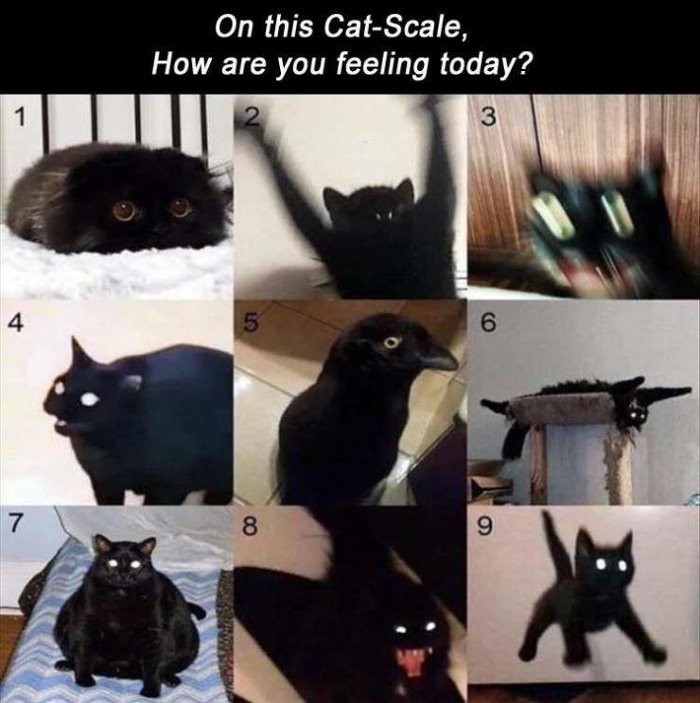 On this Cat-Scale,
How are you feeling today?

1

2

3

4

5

6

7

8

9